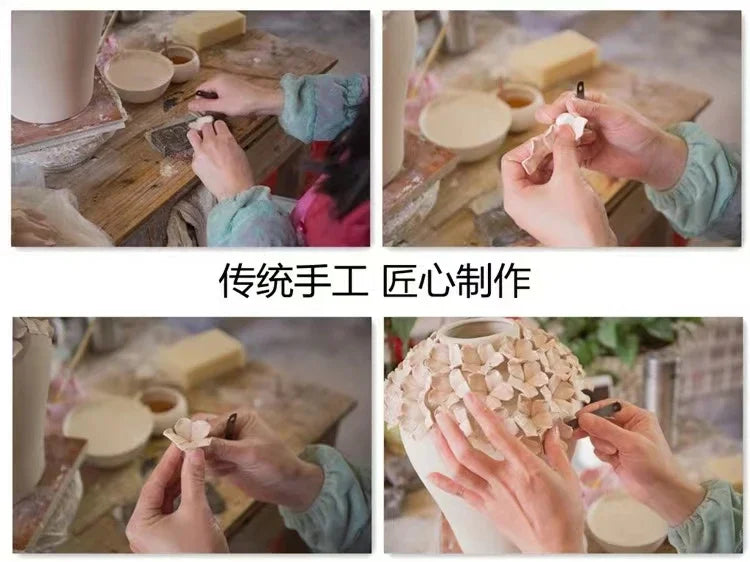 传统手工 匠心制作