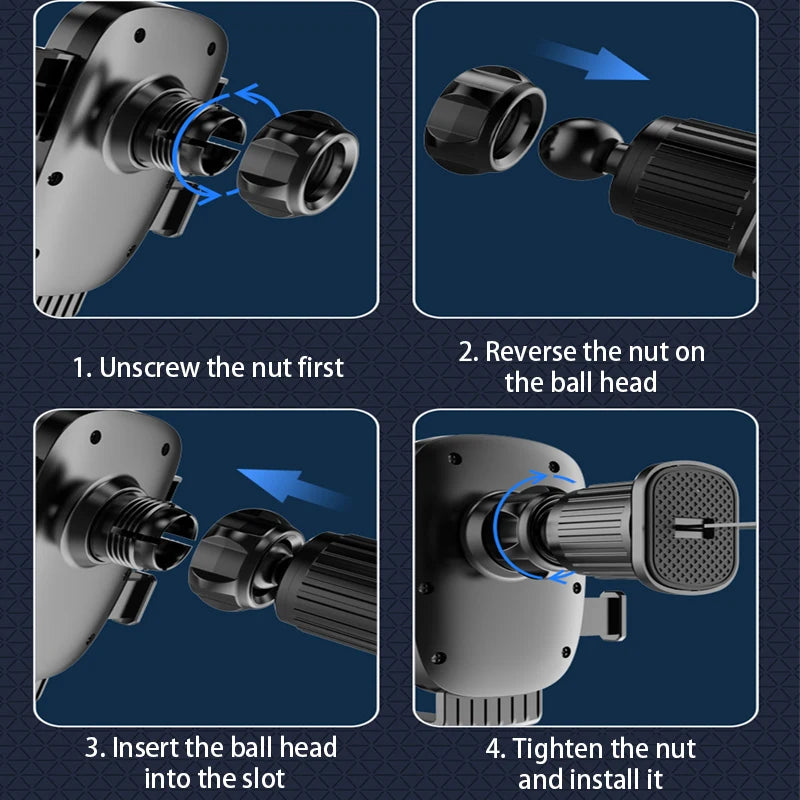 1. Unscrew the nut first

2. Reverse the nut on the ball head

3. Insert the ball head into the slot

4. Tighten the nut and install it