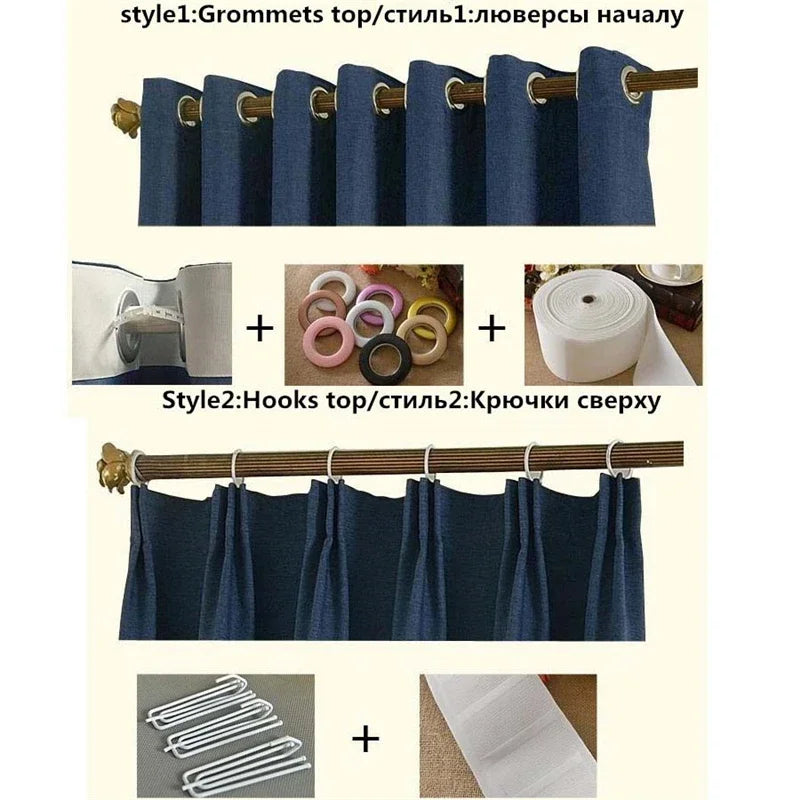 style1:Grommets top/стиль1:люверсы началу

+ +

Style2:Hooks top/стиль2:Крючки сверху

+